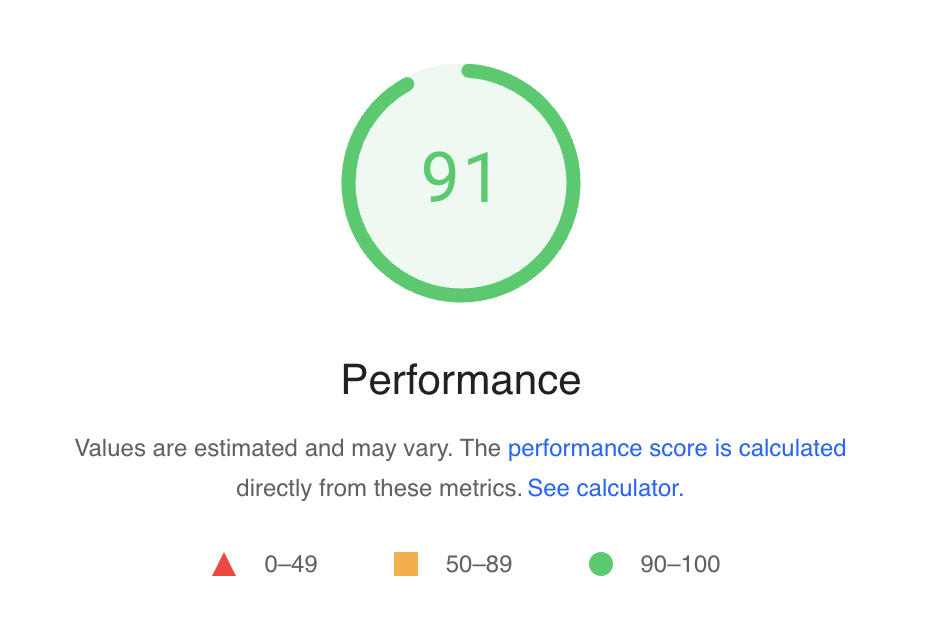 91

Performance

Values are estimated and may vary. The performance score is calculated directly from these metrics. See calculator.

0–49 50–89 90–100